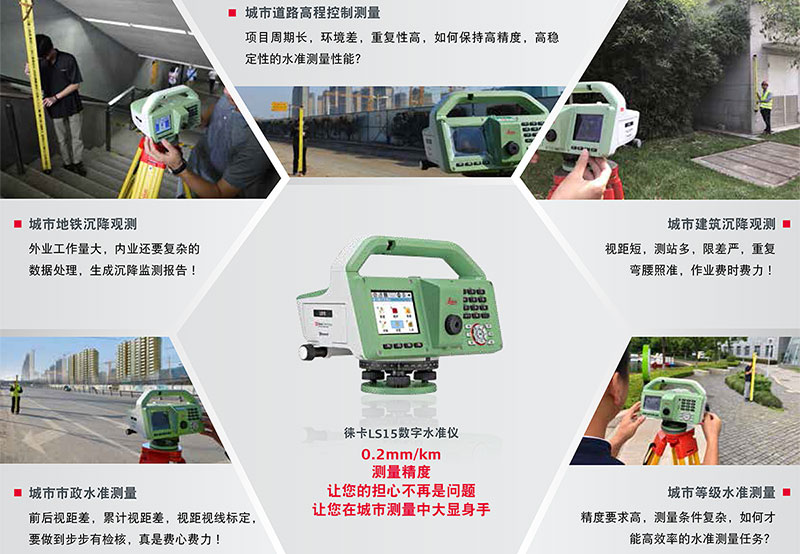 城市道路高程控制测量
项目周期长，环境差，重复性高，如何保持高精度，高稳定性的水准测量性能？

城市地铁沉降观测
外业工作量大，内业还要复杂的数据处理，生成沉降监测报告！

城市建筑沉降观测
视距短，测站多，限差严，重复弯腰照准，作业费时费力！

徕卡LS15数字水准仪
0.2mm/km
测量精度
让您的担心不再是问题
让您在城市测量中大显身手

城市市政水准测量
前后视距差，累计视距差，视距视线标定，要做到步步有检核，真是费心费力！

城市等级水准测量
精度要求高，测量条件复杂，如何才能高效率的水准测量任务？